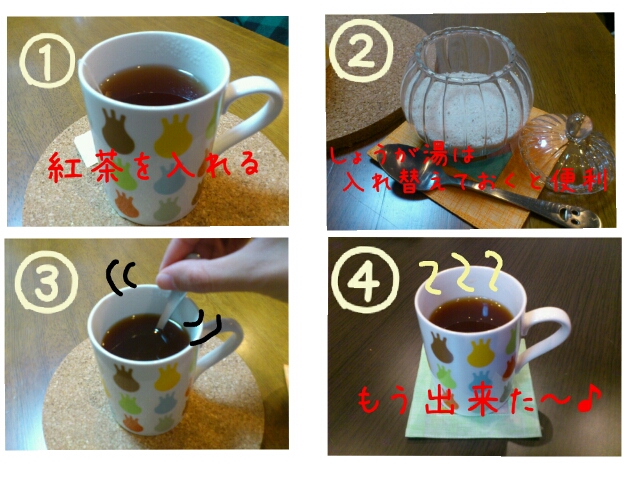 ①
紅茶を入れる

②
しょうが湯は
入れ替えておくと便利

③

④
もう出来た～♪